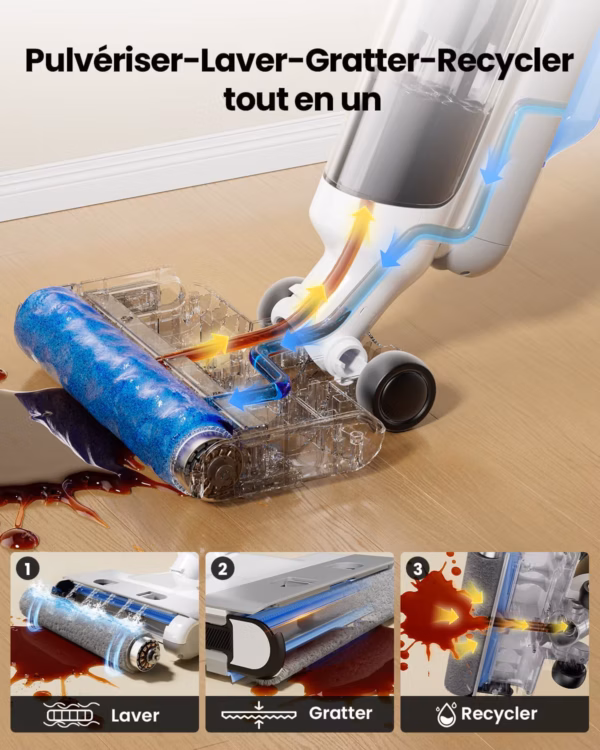 Pulvériser-Laver-Gratter-Recycler tout en un

1

Laver

2

Gratter

3

Recycler